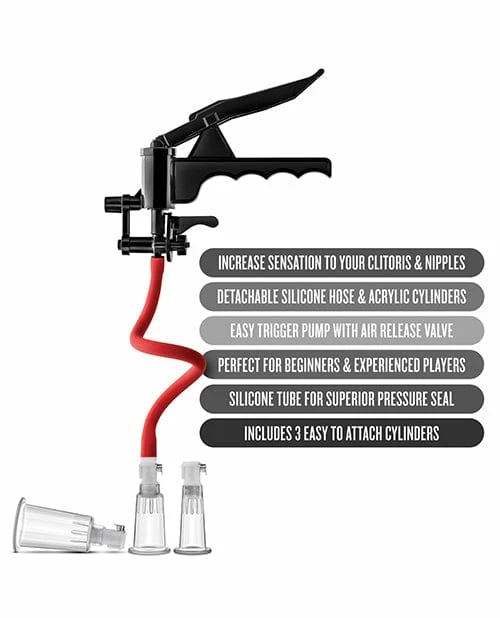 INCREASE SENSATION TO YOUR CLITORIS & NIPPLES

DETACHABLE SILICONE HOSE & ACRYLIC CYLINDERS

EASY TRIGGER PUMP WITH AIR RELEASE VALVE

PERFECT FOR BEGINNERS & EXPERIENCED PLAYERS

SILICONE TUBE FOR SUPERIOR PRESSURE SEAL

INCLUDES 3 EASY TO ATTACH CYLINDERS